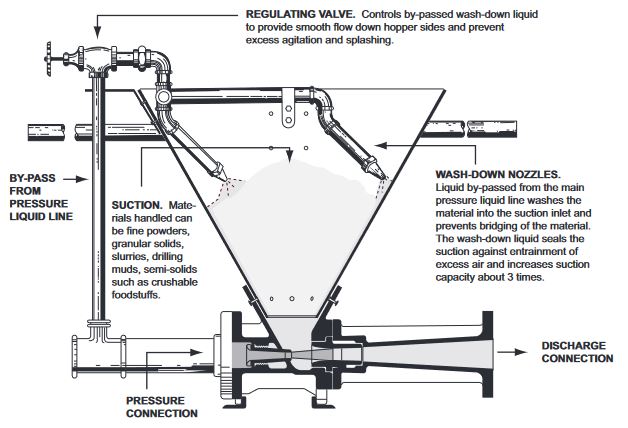 REGULATING VALVE. Controls by-passed wash-down liquid to provide smooth flow down hopper sides and prevent excess agitation and splashing.

BY-PASS FROM PRESSURE LIQUID LINE

SUCTION. Materials handled can be fine powders, granular solids, slurries, drilling muds, semi-solids such as crushable foodstuffs.

WASH-DOWN NOZZLES. Liquid by-passed from the main pressure liquid line washes the material into the suction inlet and prevents bridging of the material. The wash-down liquid seals the suction against entrainment of excess air and increases suction capacity about 3 times.

DISCHARGE CONNECTION

PRESSURE CONNECTION