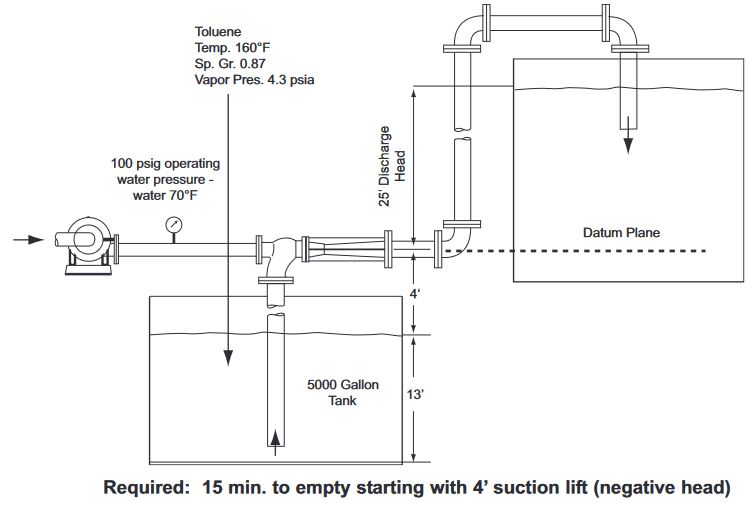 Toluene
Temp. 160°F
Sp. Gr. 0.87
Vapor Pres. 4.3 psia

100 psig operating water pressure - water 70°F

25' Discharge Head

Datum Plane

4'

5000 Gallon Tank

13'

Required: 15 min. to empty starting with 4' suction lift (negative head)