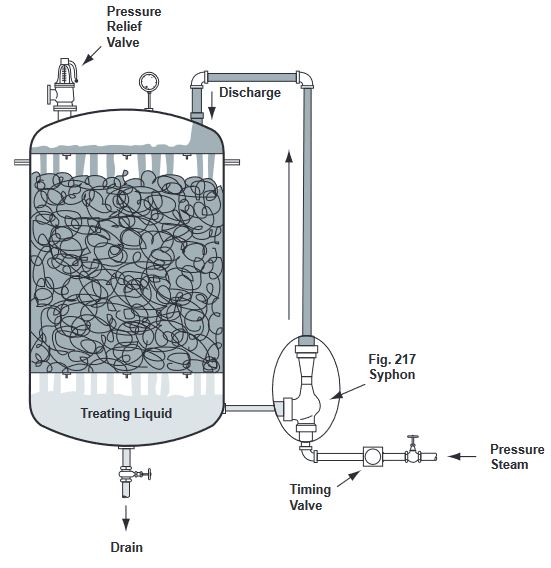 Pressure Relief Valve

Discharge

Fig. 217 Syphon

Treating Liquid

Pressure Steam

Timing Valve

Drain