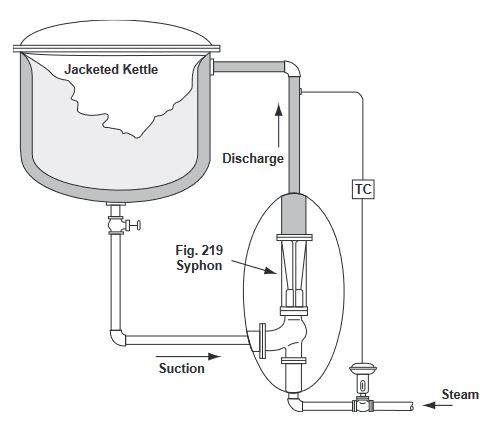 Jacketed Kettle

Discharge

TC

Fig. 219
Syphon

Suction

Steam