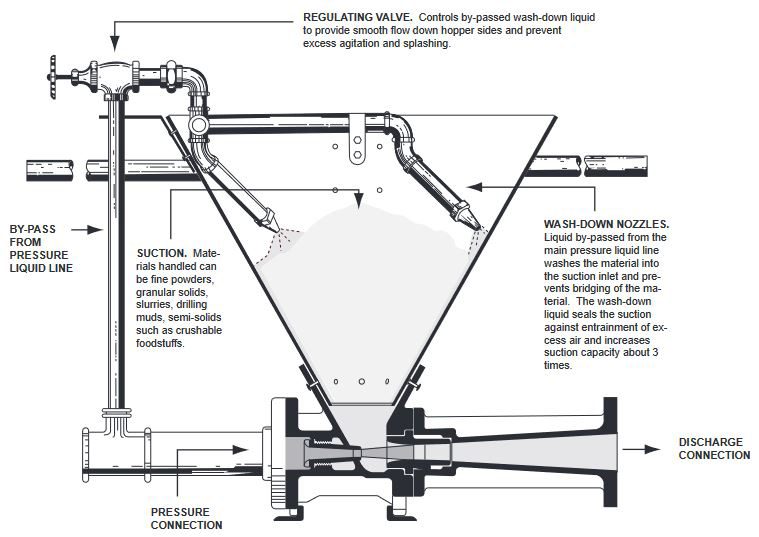 REGULATING VALVE. Controls by-passed wash-down liquid to provide smooth flow down hopper sides and prevent excess agitation and splashing.

BY-PASS FROM PRESSURE LIQUID LINE

SUCTION. Materials handled can be fine powders, granular solids, slurries, drilling muds, semi-solids such as crushable foodstuffs.

WASH-DOWN NOZZLES. Liquid by-passed from the main pressure liquid line washes the material into the suction inlet and prevents bridging of the material. The wash-down liquid seals the suction against entrainment of excess air and increases suction capacity about 3 times.

DISCHARGE CONNECTION

PRESSURE CONNECTION