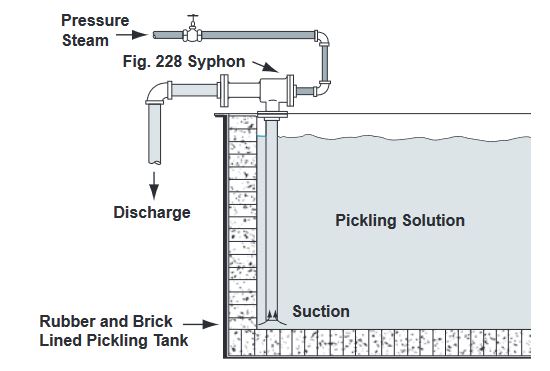 Pressure Steam

Fig. 228 Syphon

Discharge

Pickling Solution

Suction

Rubber and Brick Lined Pickling Tank