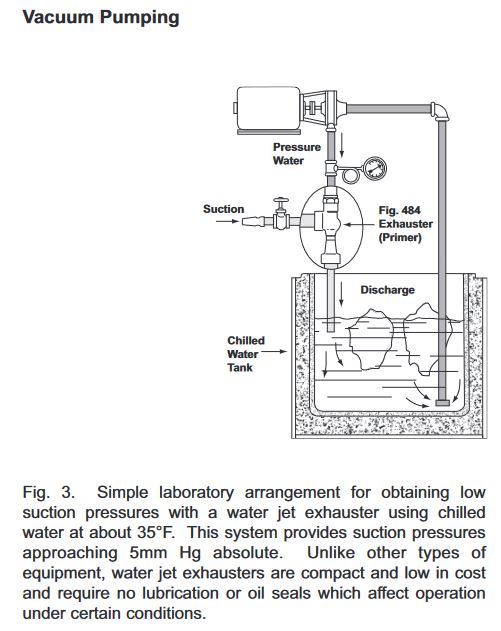 Vacuum Pumping

Pressure Water

Suction

Fig. 484 Exhauster (Primer)

Discharge

Chilled Water Tank

Fig. 3. Simple laboratory arrangement for obtaining low suction pressures with a water jet exhauster using chilled water at about 35°F. This system provides suction pressures approaching 5mm Hg absolute. Unlike other types of equipment, water jet exhausters are compact and low in cost and require no lubrication or oil seals which affect operation under certain conditions.