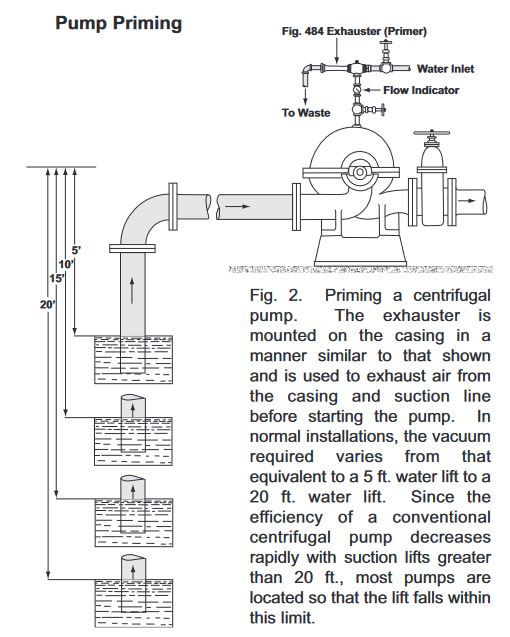 Pump Priming

Fig. 484 Exhauster (Primer)

Water Inlet

Flow Indicator

To Waste

5'

10'

15'

20'

Fig. 2. Priming a centrifugal pump. The exhauster is mounted on the casing in a manner similar to that shown and is used to exhaust air from the casing and suction line before starting the pump. In normal installations, the vacuum required varies from that equivalent to a 5 ft. water lift to a 20 ft. water lift. Since the efficiency of a conventional centrifugal pump decreases rapidly with suction lifts greater than 20 ft., most pumps are located so that the lift falls within this limit.