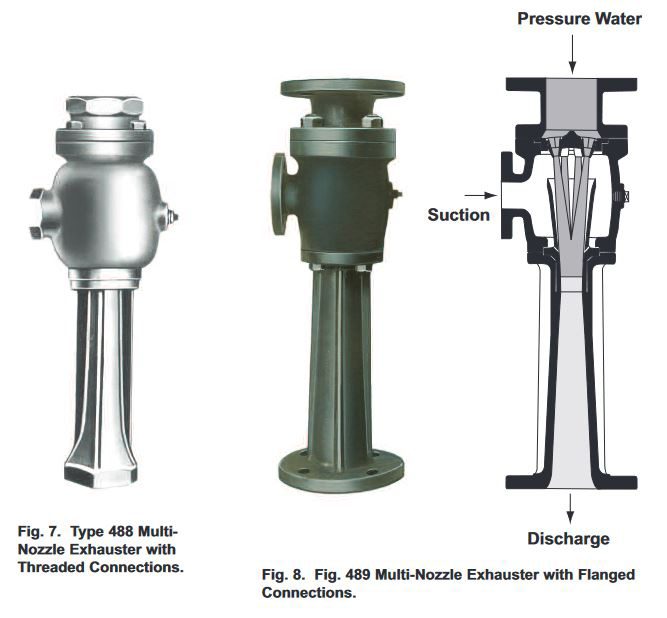 Pressure Water

Suction

Discharge

Fig. 7. Type 488 Multi-Nozzle Exhauster with Threaded Connections.

Fig. 8. Fig. 489 Multi-Nozzle Exhauster with Flanged Connections.