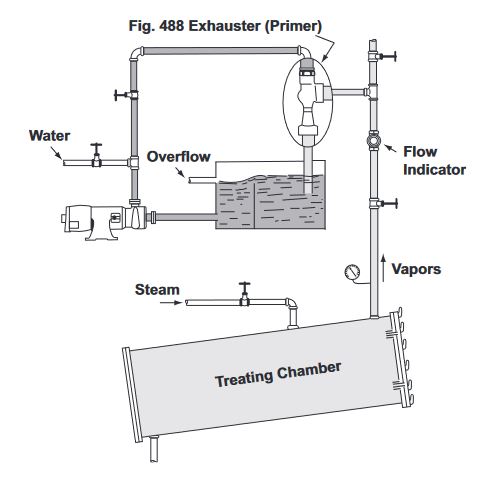 Fig. 488 Exhauster (Primer)

Water

Overflow

Flow Indicator

Vapors

Steam

Treating Chamber