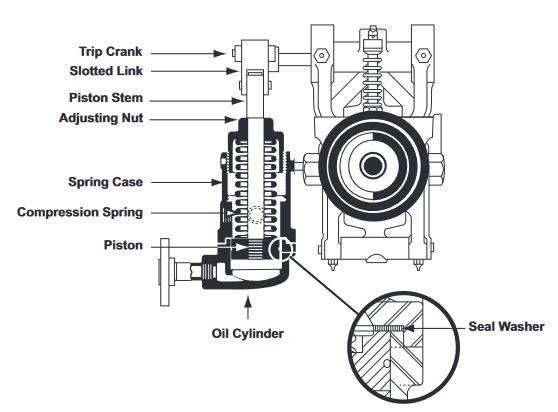 Trip Crank
Slotted Link
Piston Stem
Adjusting Nut
Spring Case
Compression Spring
Piston
Oil Cylinder
Seal Washer