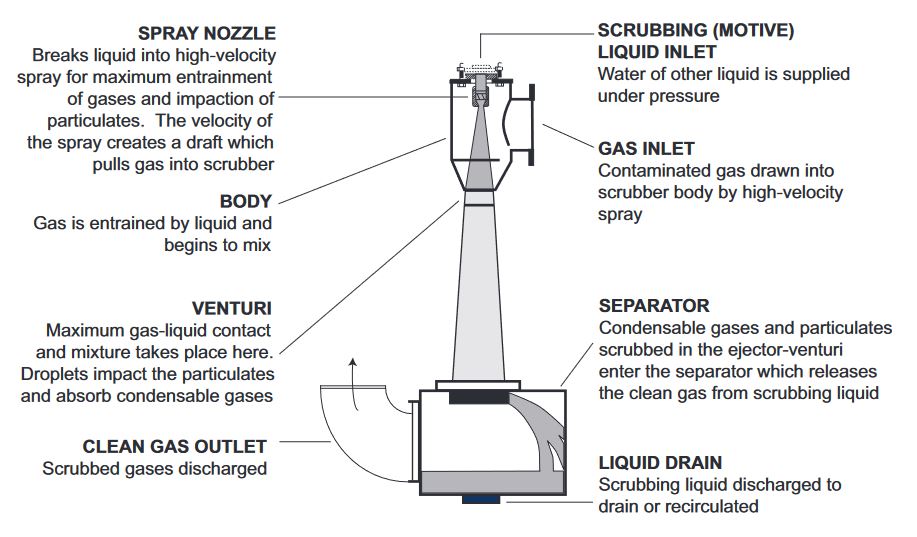 SPRAY NOZZLE
Breaks liquid into high-velocity spray for maximum entrainment of gases and impaction of particulates. The velocity of the spray creates a draft which pulls gas into scrubber

BODY
Gas is entrained by liquid and begins to mix

VENTURI
Maximum gas-liquid contact and mixture takes place here. Droplets impact the particulates and absorb condensable gases

CLEAN GAS OUTLET
Scrubbed gases discharged

SCRUBBING (MOTIVE) LIQUID INLET
Water of other liquid is supplied under pressure

GAS INLET
Contaminated gas drawn into scrubber body by high-velocity spray

SEPARATOR
Condensable gases and particulates scrubbed in the ejector-venturi enter the separator which releases the clean gas from scrubbing liquid

LIQUID DRAIN
Scrubbing liquid discharged to drain or recirculated