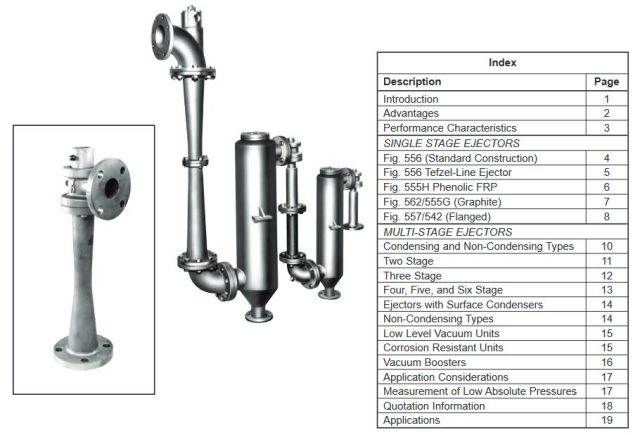 | Index | |
|---|---|
| Description | Page |
| Introduction | 1 |
| Advantages | 2 |
| Performance Characteristics | 3 |
| SINGLE STAGE EJECTORS | |
| Fig. 556 (Standard Construction) | 4 |
| Fig. 556 Tefzel-Line Ejector | 5 |
| Fig. 555H Phenolic FRP | 6 |
| Fig. 562/555G (Graphite) | 7 |
| Fig. 557/542 (Flanged) | 8 |
| MULTI-STAGE EJECTORS | |
| Condensing and Non-Condensing Types | 10 |
| Two Stage | 11 |
| Three Stage | 12 |
| Four, Five, and Six Stage | 13 |
| Ejectors with Surface Condensers | 14 |
| Non-Condensing Types | 14 |
| Low Level Vacuum Units | 15 |
| Corrosion Resistant Units | 15 |
| Vacuum Boosters | 16 |
| Application Considerations | 17 |
| Measurement of Low Absolute Pressures | 17 |
| Quotation Information | 18 |
| Applications | 19 |