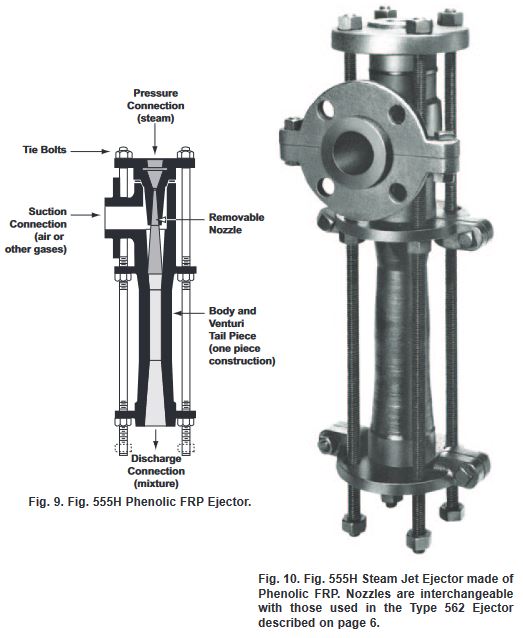 Pressure Connection (steam)

Tie Bolts

Suction Connection (air or other gases)

Removable Nozzle

Body and Venturi Tail Piece (one piece construction)

Discharge Connection (mixture)

Fig. 9. Fig. 555H Phenolic FRP Ejector.

Fig. 10. Fig. 555H Steam Jet Ejector made of Phenolic FRP. Nozzles are interchangeable with those used in the Type 562 Ejector described on page 6.