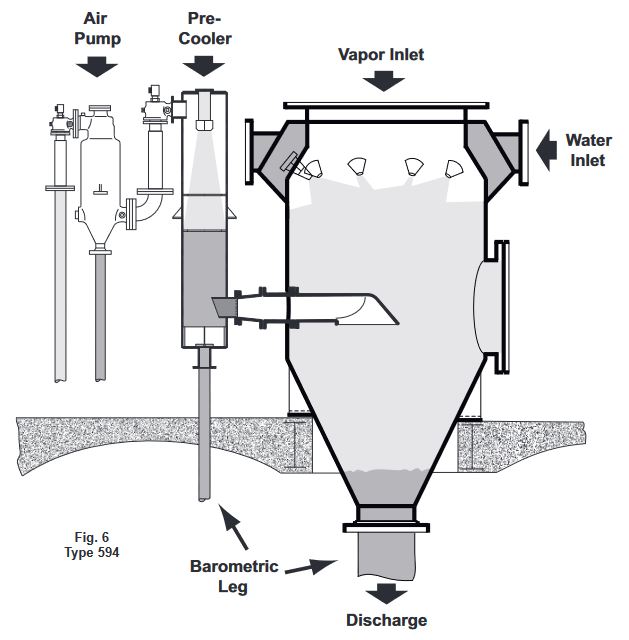 Air Pump

Pre-Cooler

Vapor Inlet

Water Inlet

Fig. 6
Type 594

Barometric Leg

Discharge