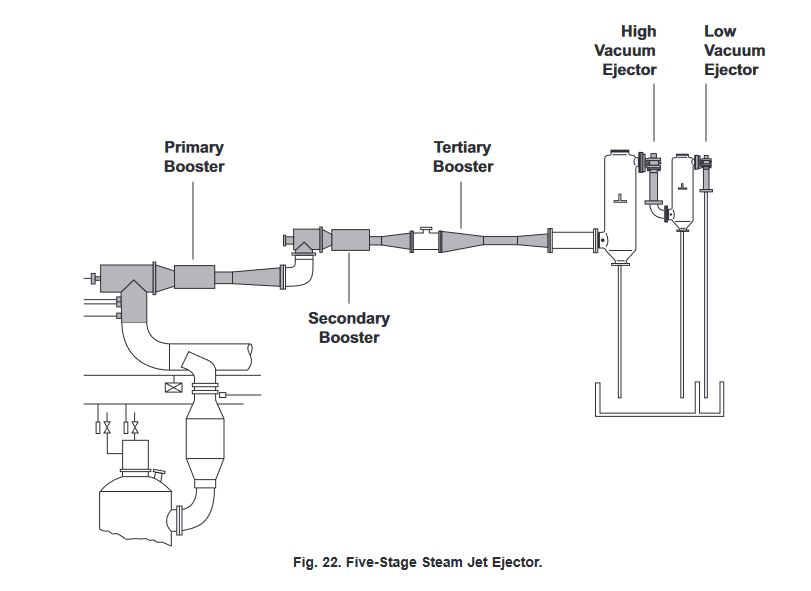 High Vacuum Ejector

Low Vacuum Ejector

Primary Booster

Tertiary Booster

Secondary Booster

Fig. 22. Five-Stage Steam Jet Ejector.