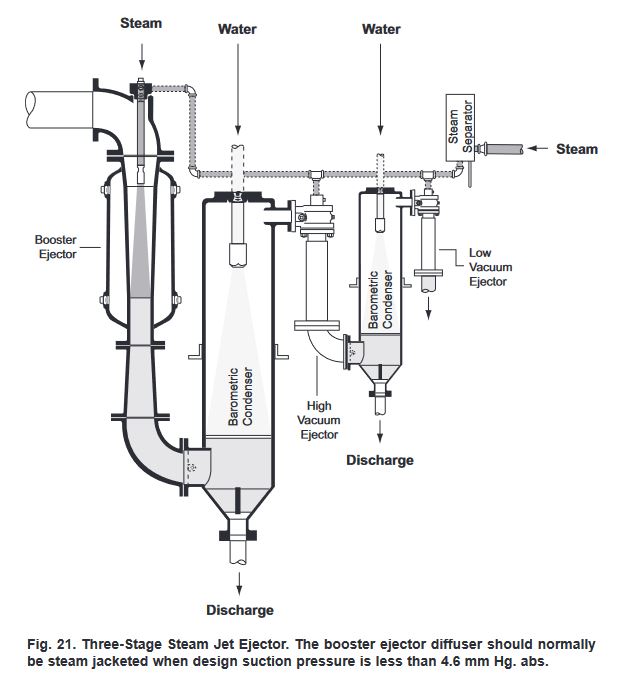 Steam

Water

Water

Steam Separator

Steam

Booster Ejector

Barometric Condenser

Barometric Condenser

Low Vacuum Ejector

High Vacuum Ejector

Discharge

Discharge

Fig. 21. Three-Stage Steam Jet Ejector. The booster ejector diffuser should normally be steam jacketed when design suction pressure is less than 4.6 mm Hg. abs.