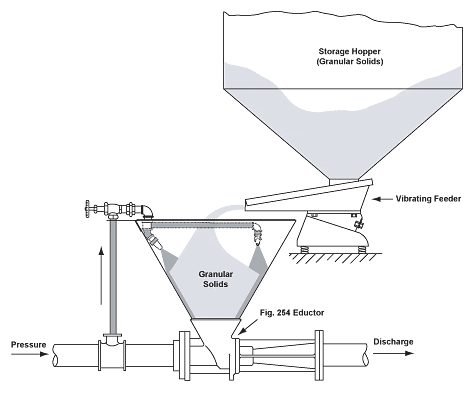 Storage Hopper
(Granular Solids)

Vibrating Feeder

Granular
Solids

Fig. 254 Eductor

Pressure

Discharge