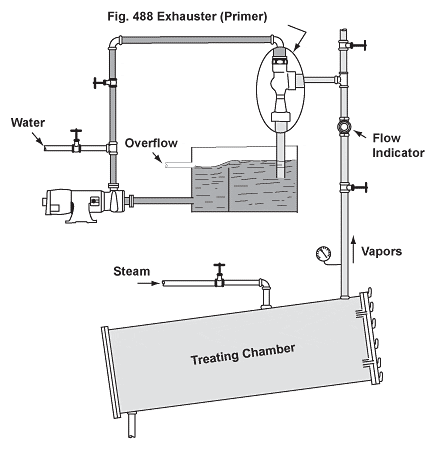 Fig. 488 Exhauster (Primer)

Water

Overflow

Flow Indicator

Vapors

Steam

Treating Chamber